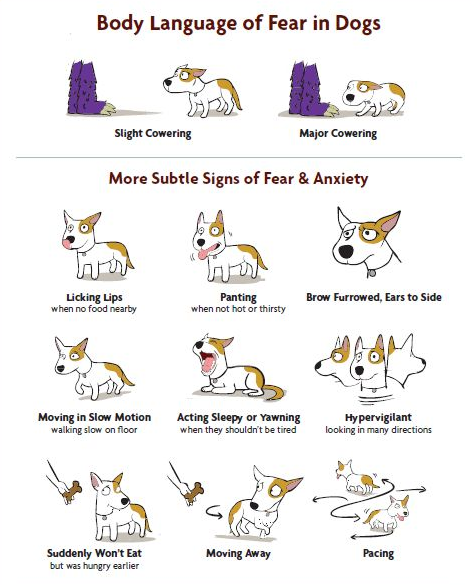 Body Language of Fear in Dogs

Slight Cowering

Major Cowering

More Subtle Signs of Fear & Anxiety

Licking Lips
when no food nearby

Panting
when not hot or thirsty

Brow Furrowed, Ears to Side

Moving in Slow Motion
walking slow on floor

Acting Sleepy or Yawning
when they shouldn't be tired

Hypervigilant
looking in many directions

Suddenly Won't Eat
but was hungry earlier

Moving Away

Pacing